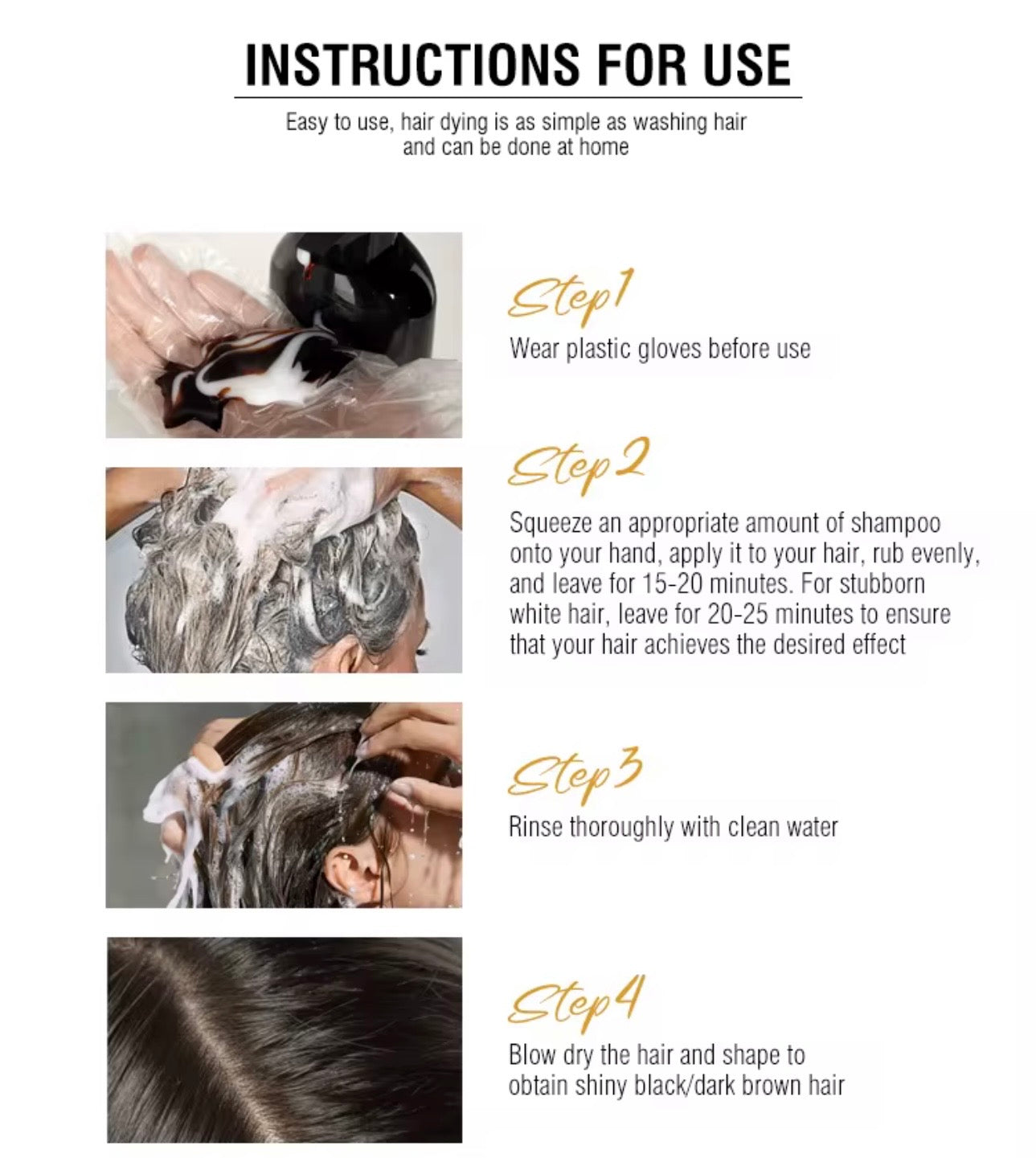 INSTRUCTIONS FOR USE

Easy to use, hair dying is as simple as washing hair and can be done at home

Step1
Wear plastic gloves before use

Step2
Squeeze an appropriate amount of shampoo onto your hand, apply it to your hair, rub evenly, and leave for 15-20 minutes. For stubborn white hair, leave for 20-25 minutes to ensure that your hair achieves the desired effect

Step3
Rinse thoroughly with clean water

Step4
Blow dry the hair and shape to obtain shiny black/dark brown hair